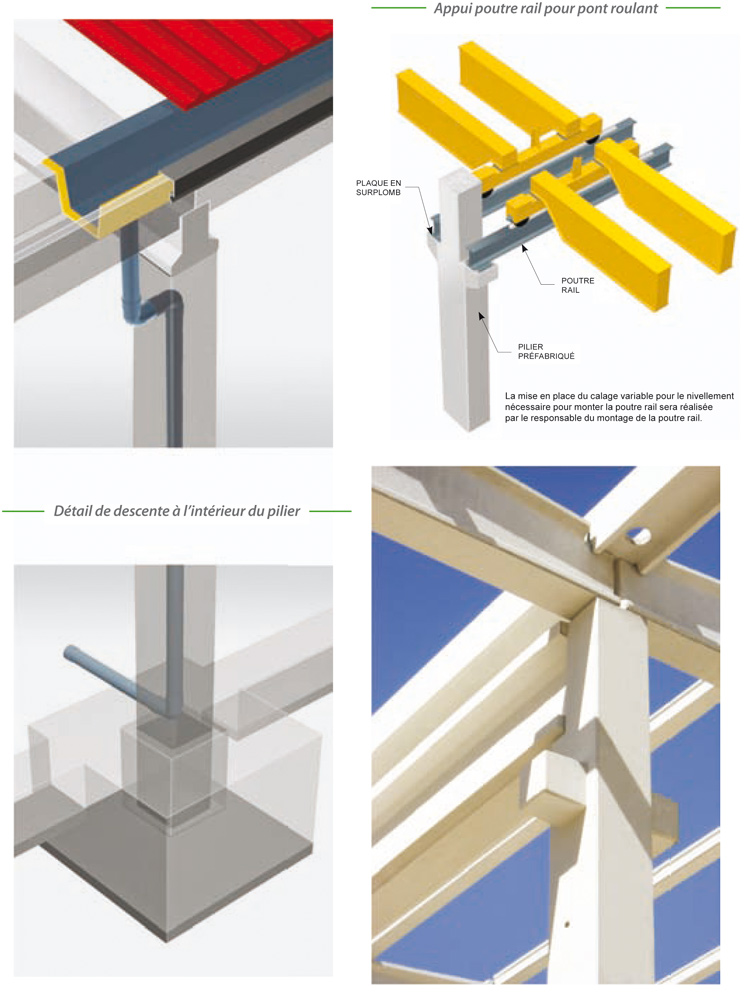 Appui poutre rail pour pont roulant

PLAQUE EN SURPLOMB

POUTRE RAIL

PILIER PRÉFABRIQUÉ

La mise en place du calage variable pour le nivellement nécessaire pour monter la poutre rail sera réalisée par le responsable du montage de la poutre rail.

Détail de descente à l'intérieur du pilier